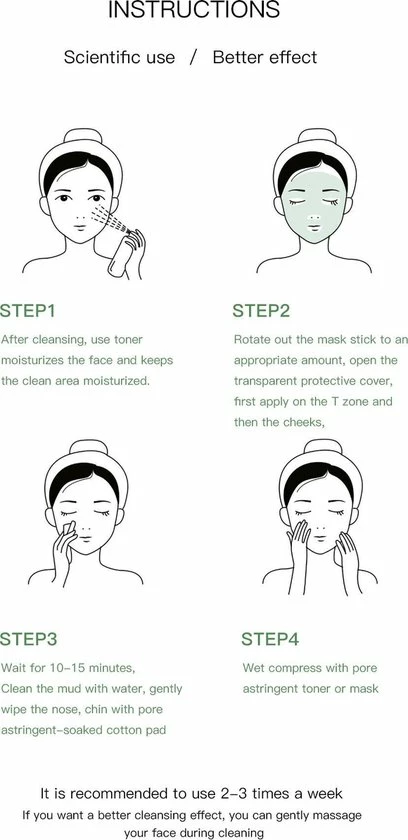 INSTRUCTIONS

Scientific use / Better effect

STEP1

After cleansing, use toner moisturizes the face and keeps the clean area moisturized.

STEP2

Rotate out the mask stick to an appropriate amount, open the transparent protective cover, first apply on the T zone and then the cheeks,

STEP3

Wait for 10-15 minutes, Clean the mud with water, gently wipe the nose, chin with pore astringent-soaked cotton pad

STEP4

Wet compress with pore astringent toner or mask

It is recommended to use 2-3 times a week

If you want a better cleansing effect, you can gently massage your face during cleaning