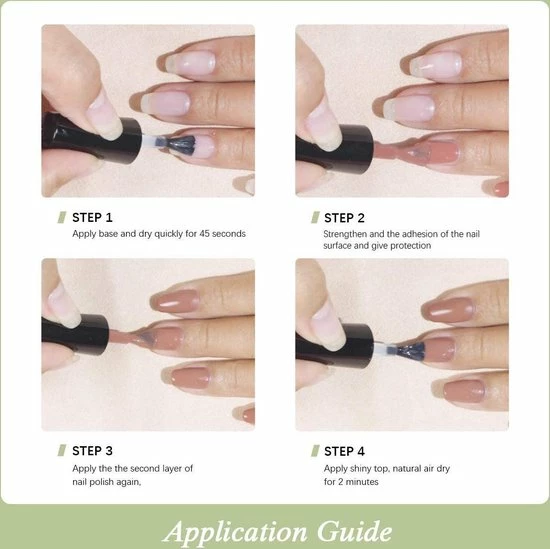 STEP 1
Apply base and dry quickly for 45 seconds

STEP 2
Strengthen and the adhesion of the nail surface and give protection

STEP 3
Apply the the second layer of nail polish again,

STEP 4
Apply shiny top, natural air dry for 2 minutes

Application Guide