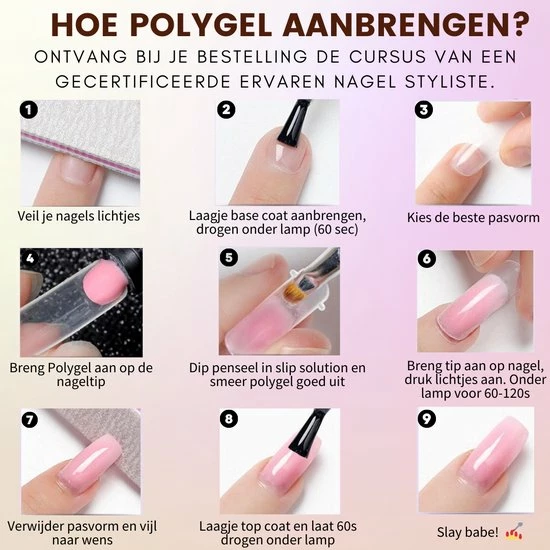 HOE POLYGEL AANBRENGEN?

ONTVANG BIJ JE BESTELLING DE CURSUS VAN EEN GECERTIFICEERDE ERVAREN NAGEL STYLISTE.

1
Veil je nagels lichtjes

2
Laagje base coat aanbrengen, drogen onder lamp (60 sec)

3
Kies de beste pasvorm

4
Breng Polygel aan op de nageltip

5
Dip penseel in slip solution en smeer polygel goed uit

6
Breng tip aan op nagel, druk lichtjes aan. Onder lamp voor 60-120s

7
Verwijder pasvorm en vijl naar wens

8
Laagje top coat en laat 60s drogen onder lamp

9
Slay babe! 💅