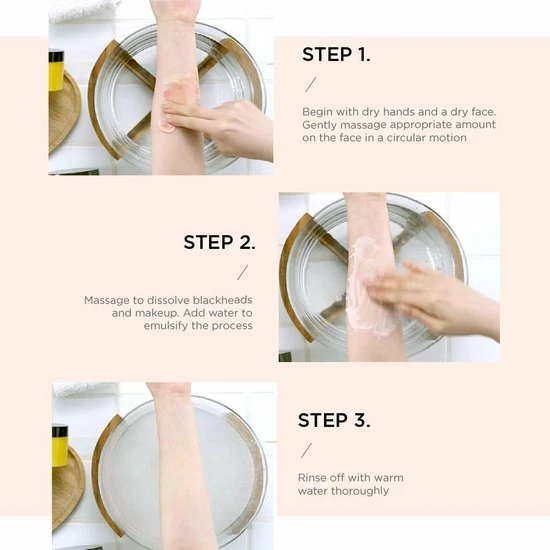 STEP 1.

/

Begin with dry hands and a dry face. Gently massage appropriate amount on the face in a circular motion

STEP 2.

/

Massage to dissolve blackheads and makeup. Add water to emulsify the process

STEP 3.

/

Rinse off with warm water thoroughly